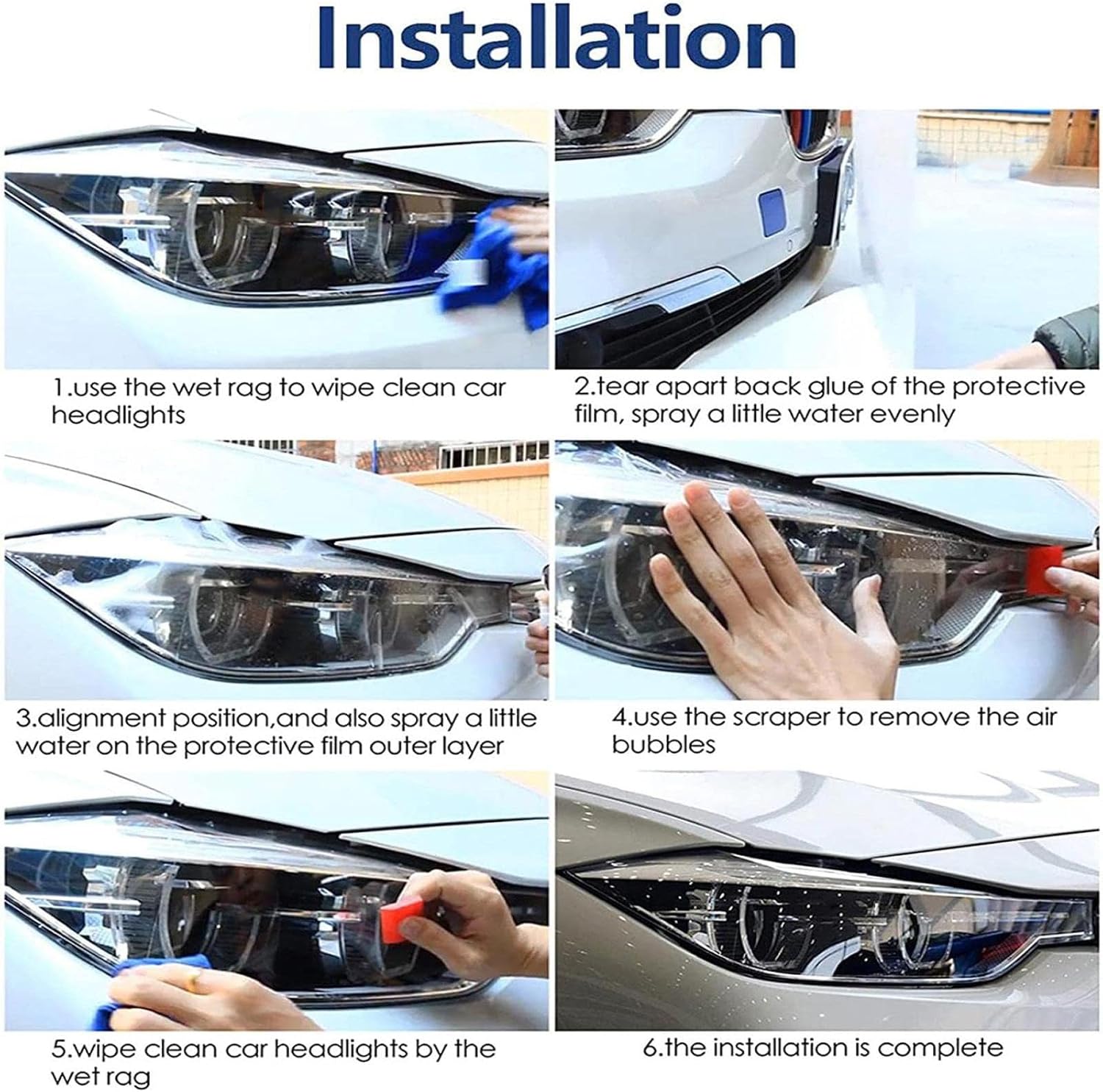 Installation

1.use the wet rag to wipe clean car headlights

2.tear apart back glue of the protective film, spray a little water evenly

3.alignment position,and also spray a little water on the protective film outer layer

4.use the scraper to remove the air bubbles

5.wipe clean car headlights by the wet rag

6.the installation is complete